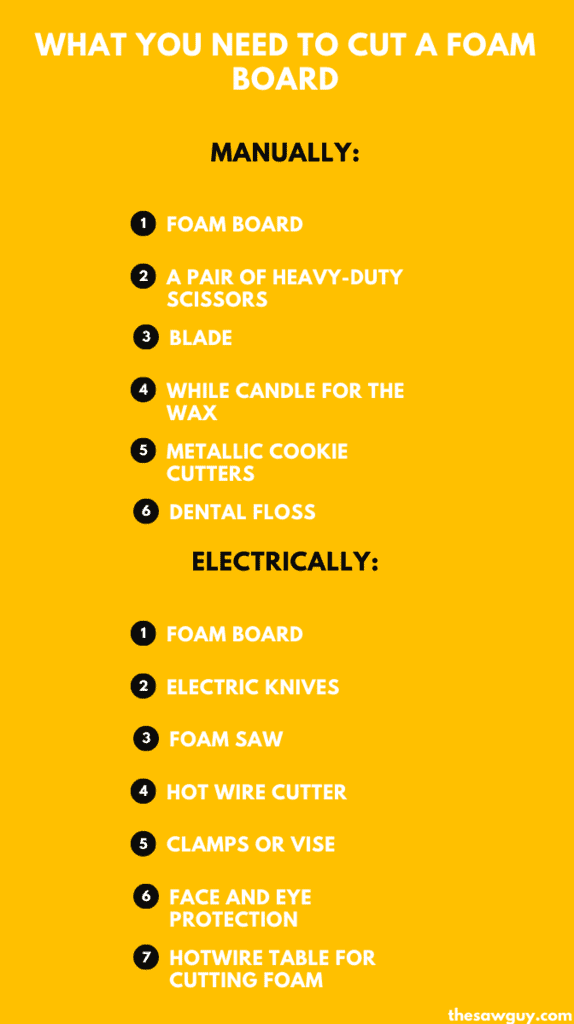 WHAT YOU NEED TO CUT A FOAM BOARD

MANUALLY:

1 FOAM BOARD

2 A PAIR OF HEAVY-DUTY SCISSORS

3 BLADE

4 WHILE CANDLE FOR THE WAX

5 METALLIC COOKIE CUTTERS

6 DENTAL FLOSS

ELECTRICALLY:

1 FOAM BOARD

2 ELECTRIC KNIVES

3 FOAM SAW

4 HOT WIRE CUTTER

5 CLAMPS OR VISE

6 FACE AND EYE PROTECTION

7 HOTWIRE TABLE FOR CUTTING FOAM

thesawguy.com