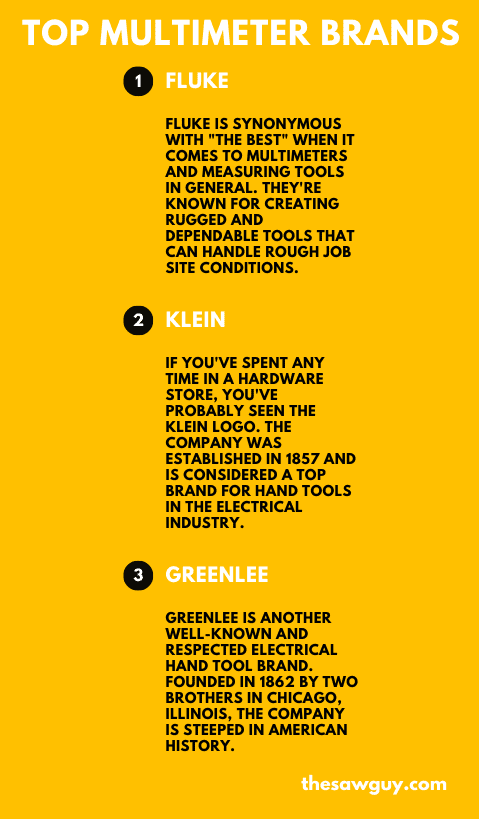 TOP MULTIMETER BRANDS

1 FLUKE

FLUKE IS SYNONYMOUS WITH "THE BEST" WHEN IT COMES TO MULTIMETERS AND MEASURING TOOLS IN GENERAL. THEY'RE KNOWN FOR CREATING RUGGED AND DEPENDABLE TOOLS THAT CAN HANDLE ROUGH JOB SITE CONDITIONS.

2 KLEIN

IF YOU'VE SPENT ANY TIME IN A HARDWARE STORE, YOU'VE PROBABLY SEEN THE KLEIN LOGO. THE COMPANY WAS ESTABLISHED IN 1857 AND IS CONSIDERED A TOP BRAND FOR HAND TOOLS IN THE ELECTRICAL INDUSTRY.

3 GREENLEE

GREENLEE IS ANOTHER WELL-KNOWN AND RESPECTED ELECTRICAL HAND TOOL BRAND. FOUNDED IN 1862 BY TWO BROTHERS IN CHICAGO, ILLINOIS, THE COMPANY IS STEEPED IN AMERICAN HISTORY.

thesawguy.com