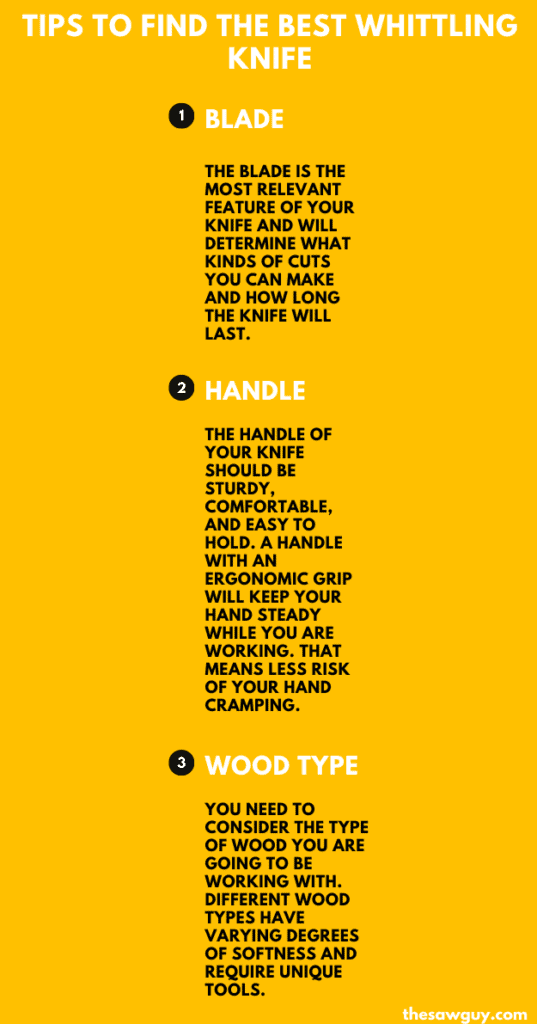 TIPS TO FIND THE BEST WHITTLING KNIFE

1 BLADE

THE BLADE IS THE MOST RELEVANT FEATURE OF YOUR KNIFE AND WILL DETERMINE WHAT KINDS OF CUTS YOU CAN MAKE AND HOW LONG THE KNIFE WILL LAST.

2 HANDLE

THE HANDLE OF YOUR KNIFE SHOULD BE STURDY, COMFORTABLE, AND EASY TO HOLD. A HANDLE WITH AN ERGONOMIC GRIP WILL KEEP YOUR HAND STEADY WHILE YOU ARE WORKING. THAT MEANS LESS RISK OF YOUR HAND CRAMPING.

3 WOOD TYPE

YOU NEED TO CONSIDER THE TYPE OF WOOD YOU ARE GOING TO BE WORKING WITH. DIFFERENT WOOD TYPES HAVE VARYING DEGREES OF SOFTNESS AND REQUIRE UNIQUE TOOLS.

thesawguy.com