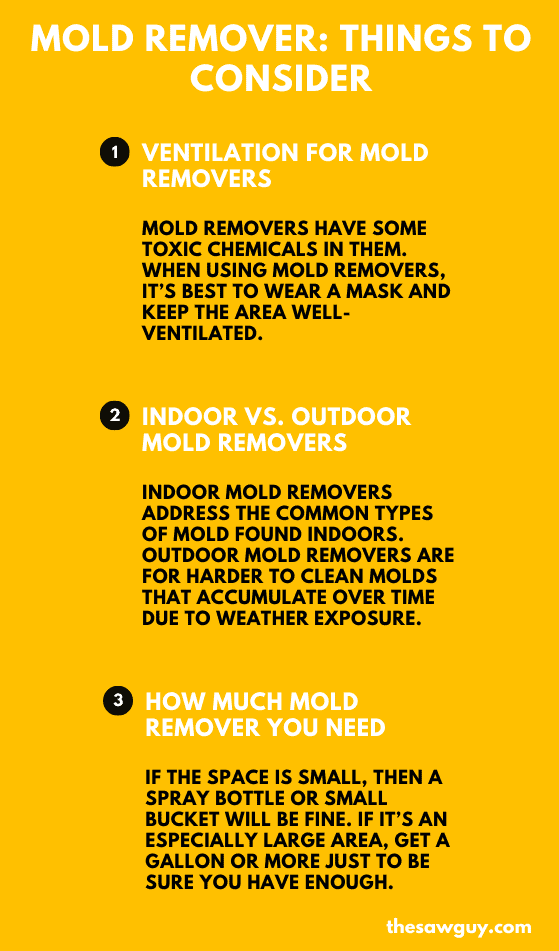 MOLD REMOVER: THINGS TO CONSIDER

1 VENTILATION FOR MOLD REMOVERS

MOLD REMOVERS HAVE SOME TOXIC CHEMICALS IN THEM. WHEN USING MOLD REMOVERS, IT'S BEST TO WEAR A MASK AND KEEP THE AREA WELL-VENTILATED.

2 INDOOR VS. OUTDOOR MOLD REMOVERS

INDOOR MOLD REMOVERS ADDRESS THE COMMON TYPES OF MOLD FOUND INDOORS. OUTDOOR MOLD REMOVERS ARE FOR HARDER TO CLEAN MOLDS THAT ACCUMULATE OVER TIME DUE TO WEATHER EXPOSURE.

3 HOW MUCH MOLD REMOVER YOU NEED

IF THE SPACE IS SMALL, THEN A SPRAY BOTTLE OR SMALL BUCKET WILL BE FINE. IF IT'S AN ESPECIALLY LARGE AREA, GET A GALLON OR MORE JUST TO BE SURE YOU HAVE ENOUGH.

thesawguy.com